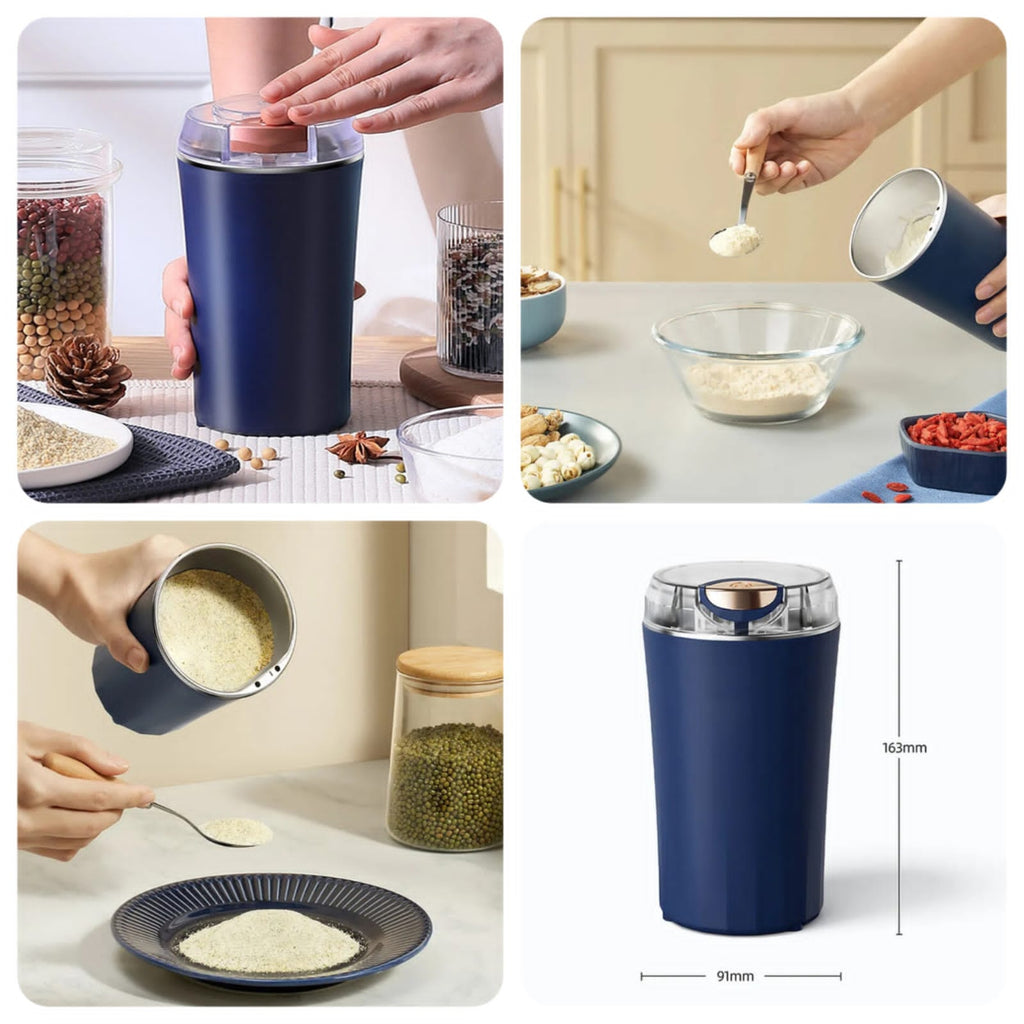 163mm

91mm